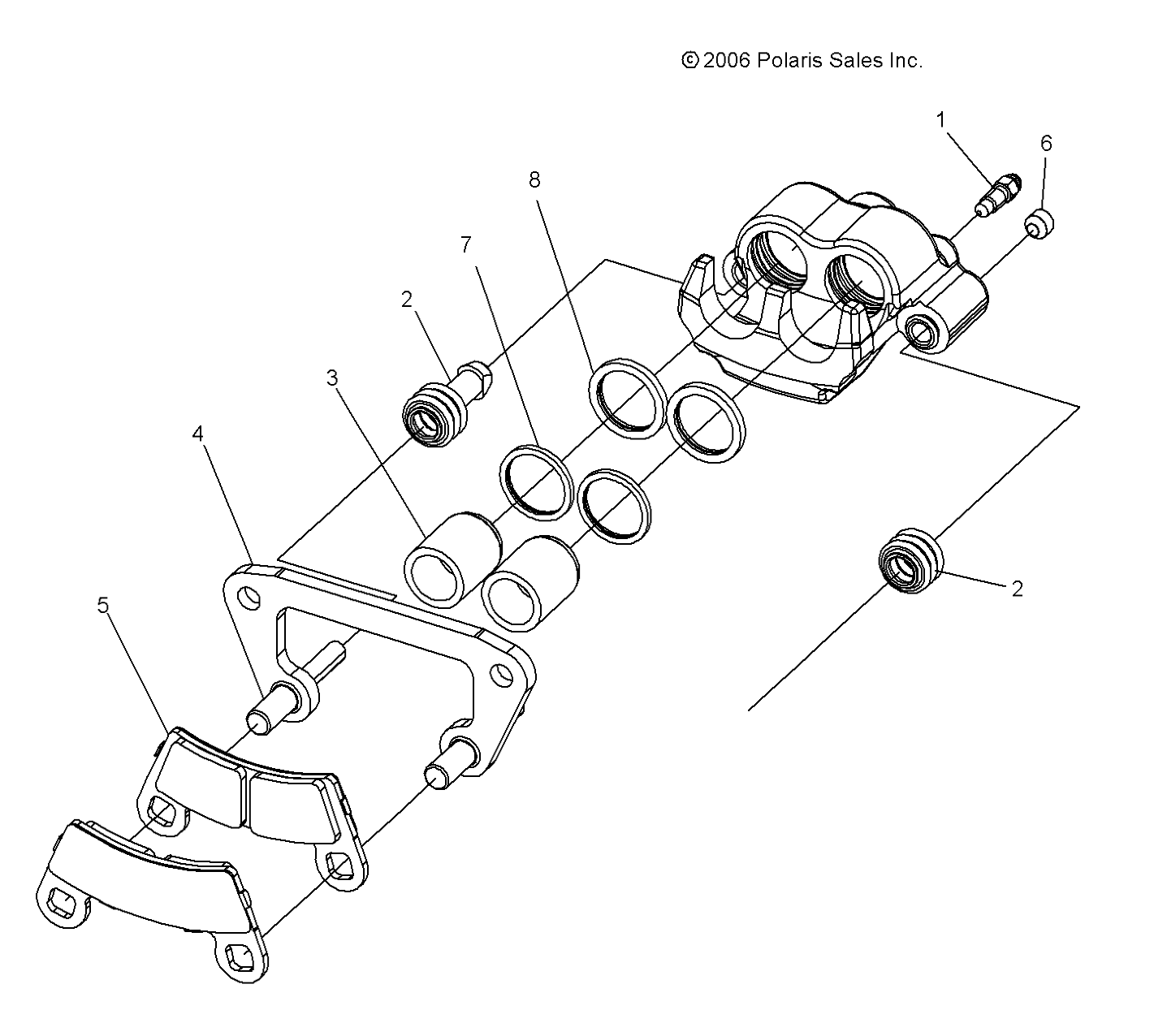 © 2006 Polaris Sales Inc.

1
6
8
7
2
3
4
5
2